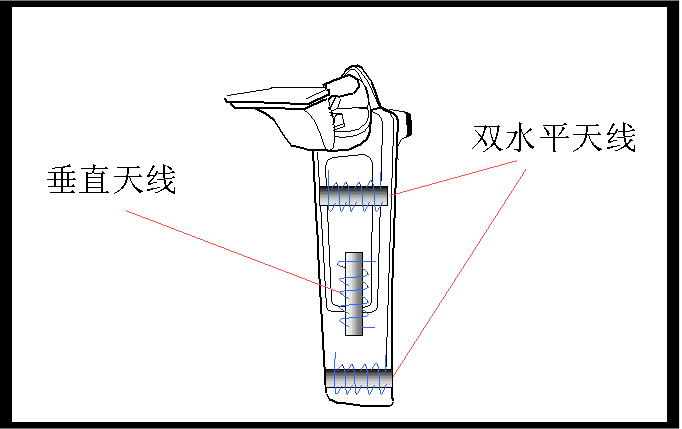 双水平天线

垂直天线